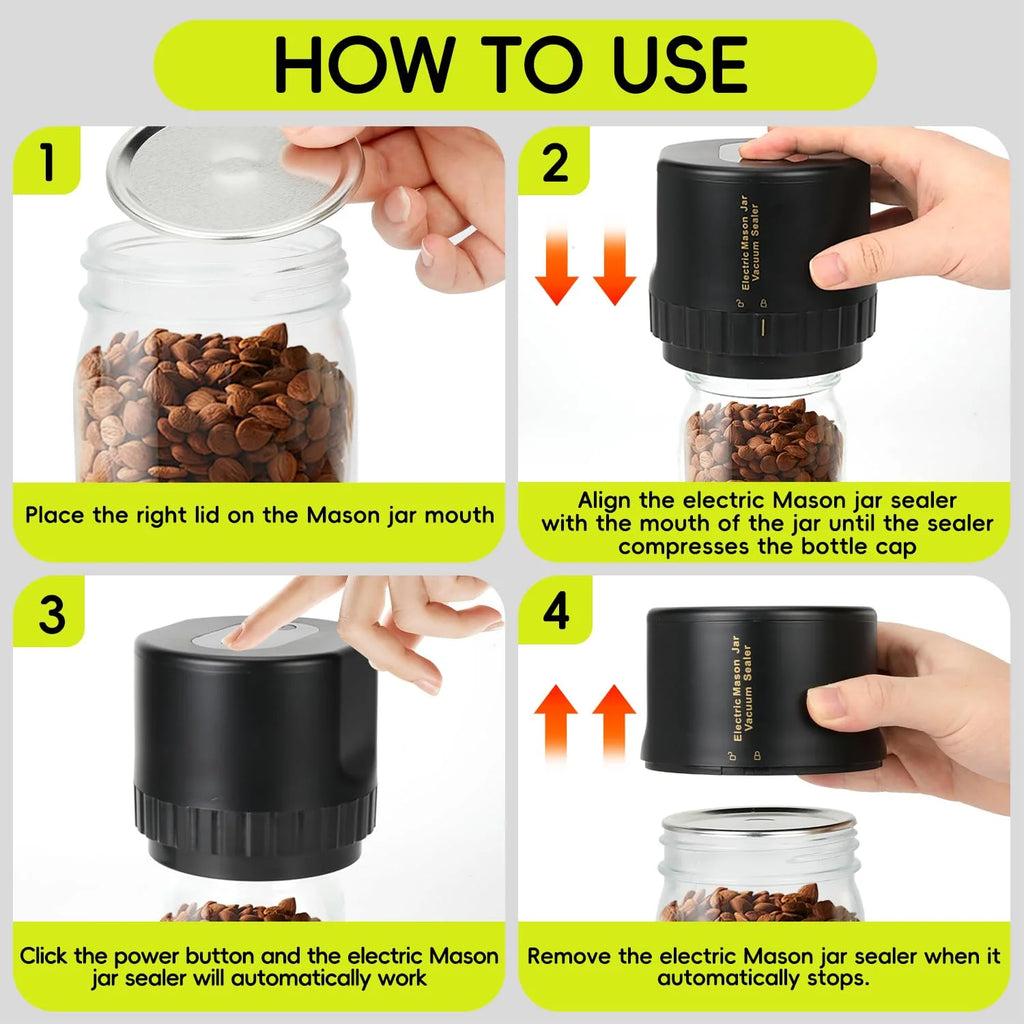 HOW TO USE

1

Place the right lid on the Mason jar mouth

2

Electric Mason Jar
Vacuum Sealer

Align the electric Mason jar sealer with the mouth of the jar until the sealer compresses the bottle cap

3

Click the power button and the electric Mason jar sealer will automatically work

4

Electric Mason Jar
Vacuum Sealer

Remove the electric Mason jar sealer when it automatically stops.