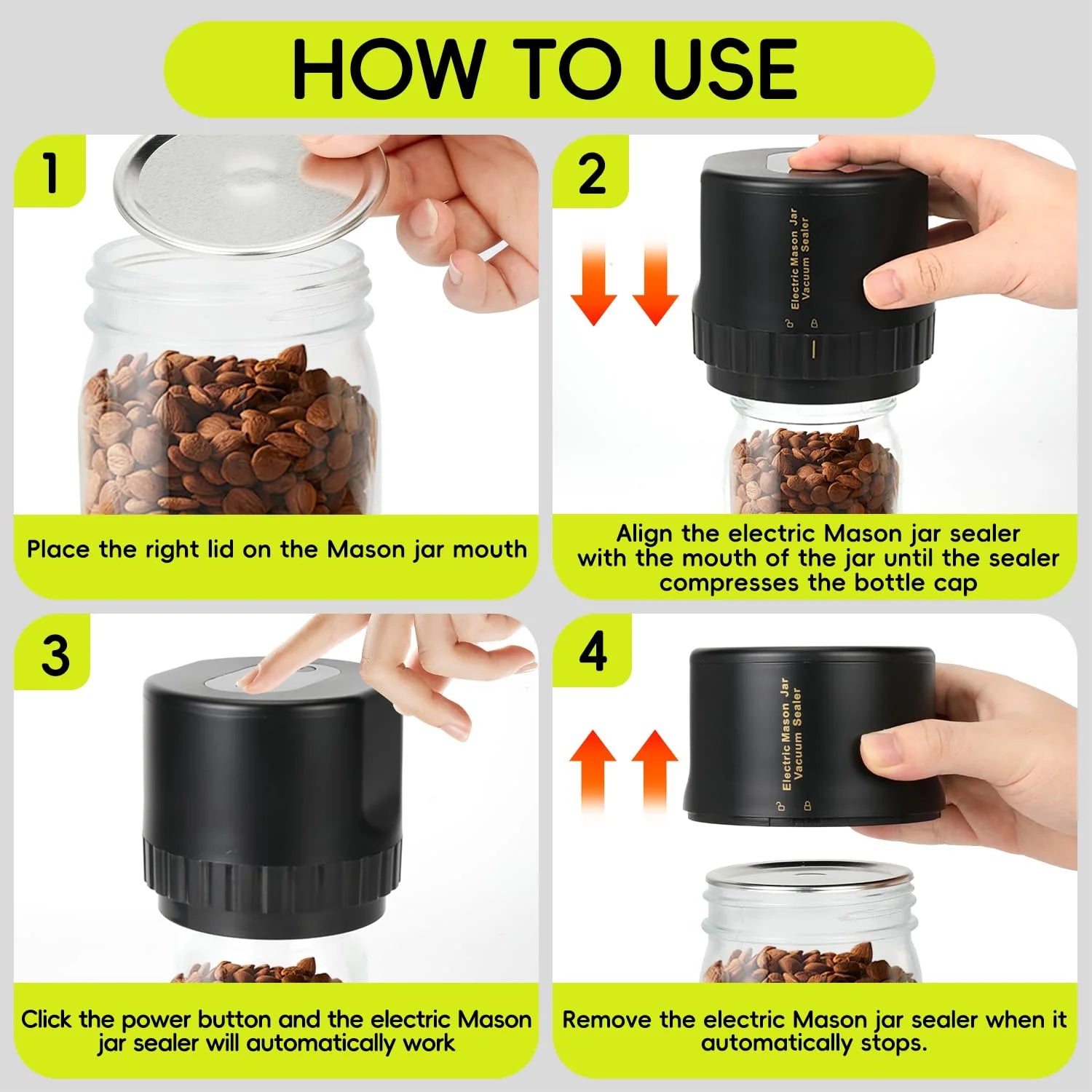 HOW TO USE

1

Place the right lid on the Mason jar mouth

2

Electric Mason Jar Vacuum Sealer

Align the electric Mason jar sealer with the mouth of the jar until the sealer compresses the bottle cap

3

Click the power button and the electric Mason jar sealer will automatically work

4

Electric Mason Jar Vacuum Sealer

Remove the electric Mason jar sealer when it automatically stops.